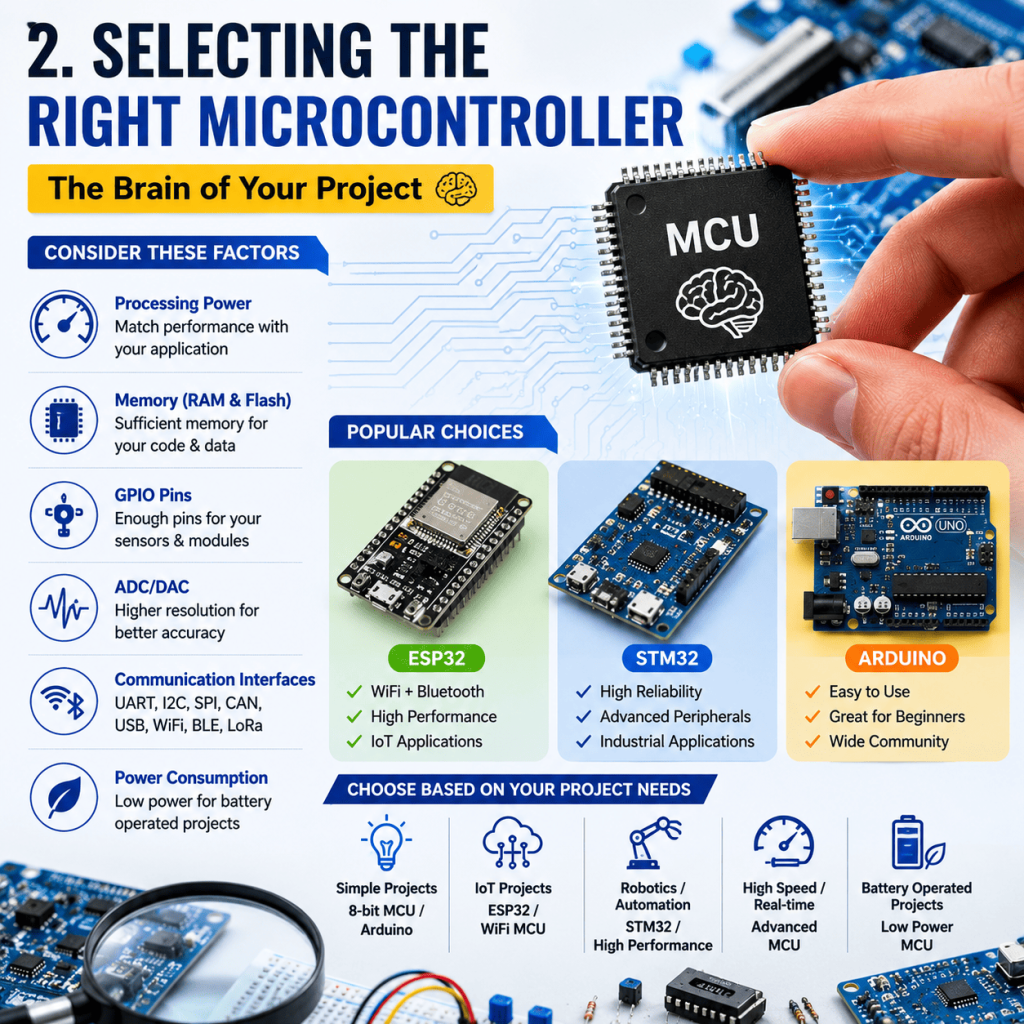 2. SELECTING THE RIGHT MICROCONTROLLER

The Brain of Your Project

MCU

CONSIDER THESE FACTORS

Processing Power
Match performance with your application

Memory (RAM & Flash)
Sufficient memory for your code & data

GPIO Pins
Enough pins for your sensors & modules

ADC/DAC
Higher resolution for better accuracy

Communication Interfaces
UART, I2C, SPI, CAN, USB, WiFi, BLE, LoRa

Power Consumption
Low power for battery operated projects

POPULAR CHOICES

ESP32
✓ WiFi + Bluetooth
✓ High Performance
✓ IoT Applications

STM32
✓ High Reliability
✓ Advanced Peripherals
✓ Industrial Applications

UNO
ARDUINO

ARDUINO
✓ Easy to Use
✓ Great for Beginners
✓ Wide Community

CHOOSE BASED ON YOUR PROJECT NEEDS

Simple Projects
8-bit MCU / Arduino

IoT Projects
ESP32 / WiFi MCU

Robotics / Automation
STM32 / High Performance

High Speed / Real-time
Advanced MCU

Battery Operated Projects
Low Power MCU